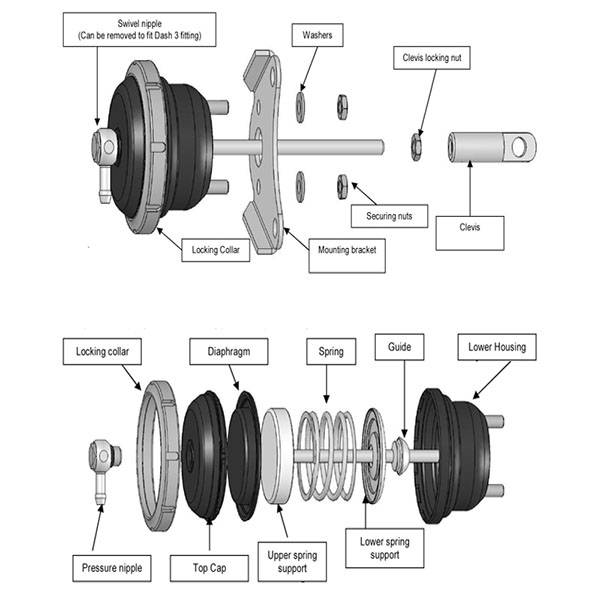 Swivel nipple
(Can be removed to fit Dash 3 fitting)

Washers

Clevis locking nut

Securing nuts

Clevis

Locking Collar

Mounting bracket

Locking collar

Diaphragm

Spring

Guide

Lower Housing

Pressure nipple

Top Cap

Upper spring support

Lower spring support